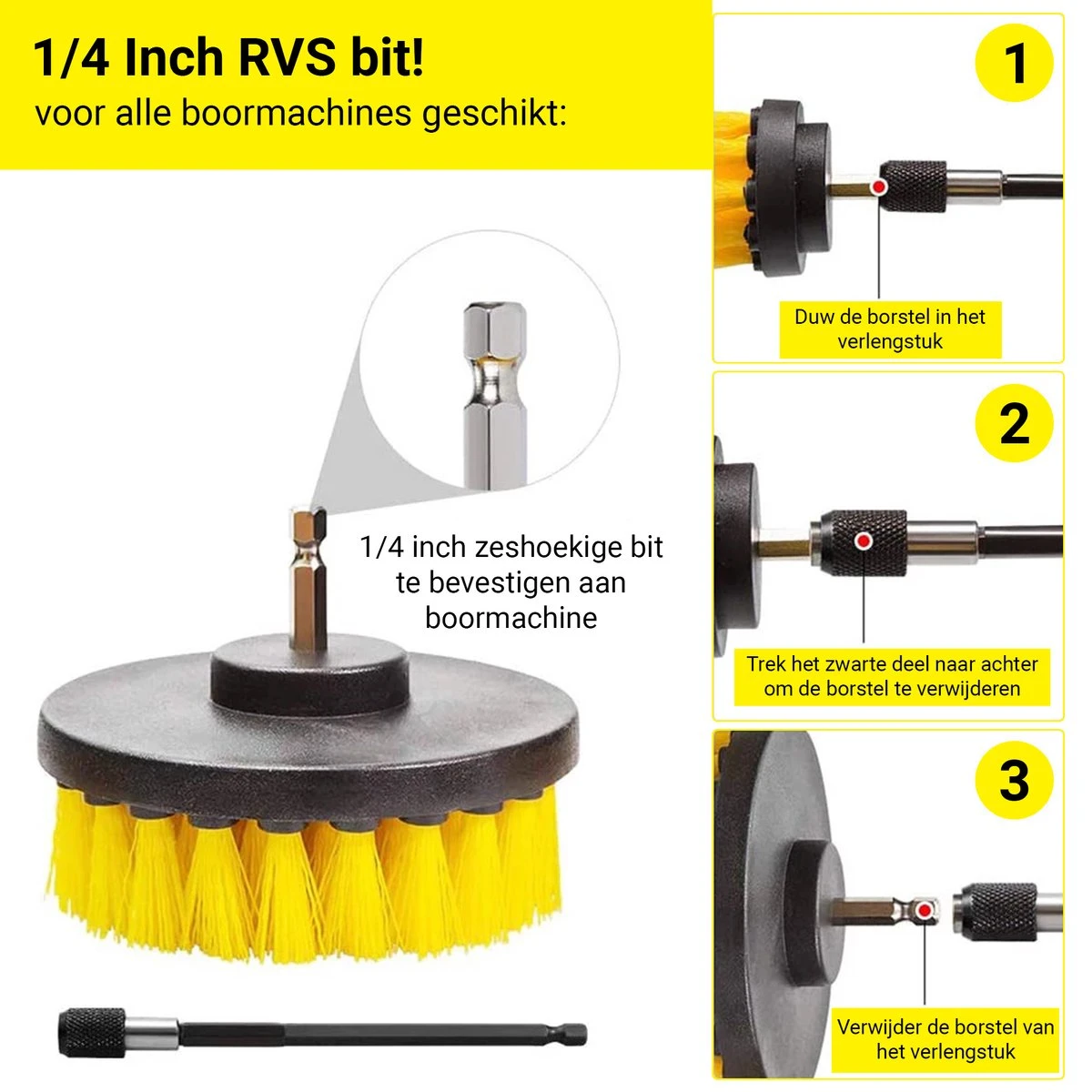 1/4 Inch RVS bit!
voor alle boormachines geschikt:

1/4 inch zeshoekige bit te bevestigen aan boormachine

1

Duw de borstel in het verlengstuk

2

Trek het zwarte deel naar achter om de borstel te verwijderen

3

Verwijder de borstel van het verlengstuk