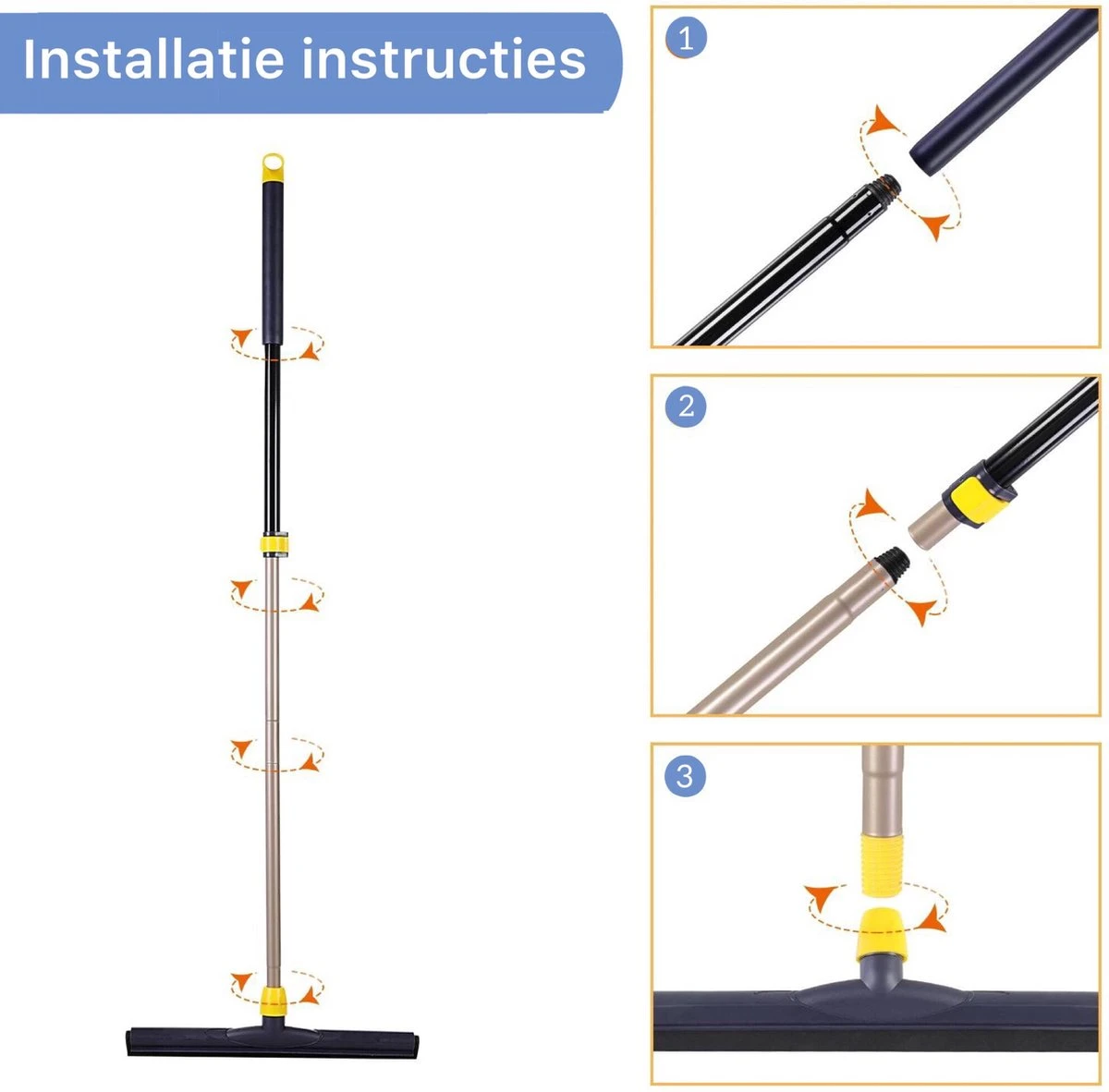 Installatie instructies

1

2

3