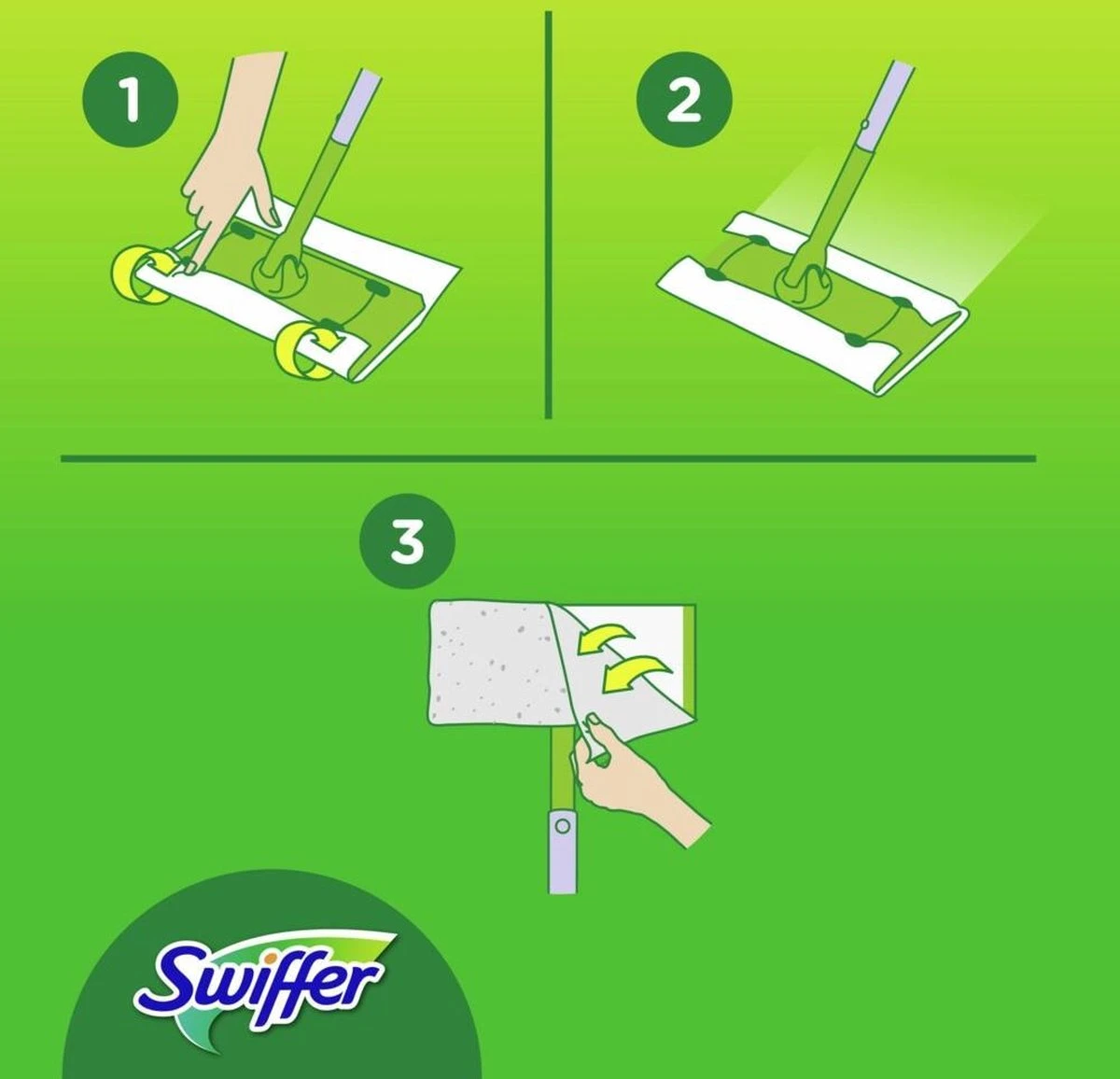 1

2

3

Swiffer